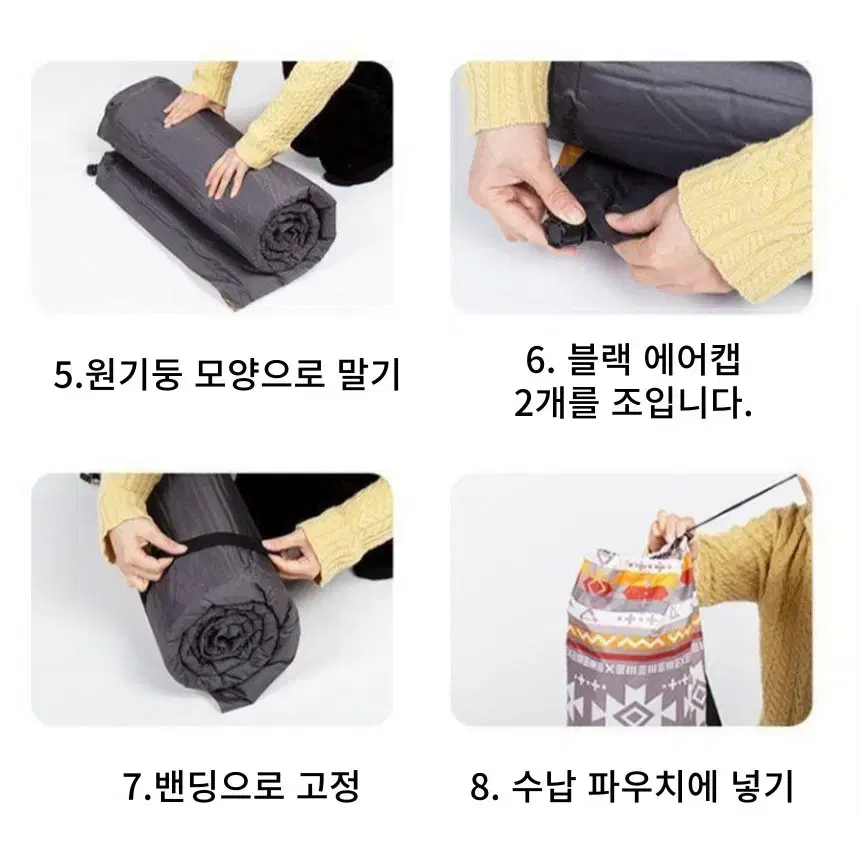 5.원기둥 모양으로 말기

6. 블랙 에어캡
2개를 조입니다.

7.밴딩으로 고정

8. 수납 파우치에 넣기